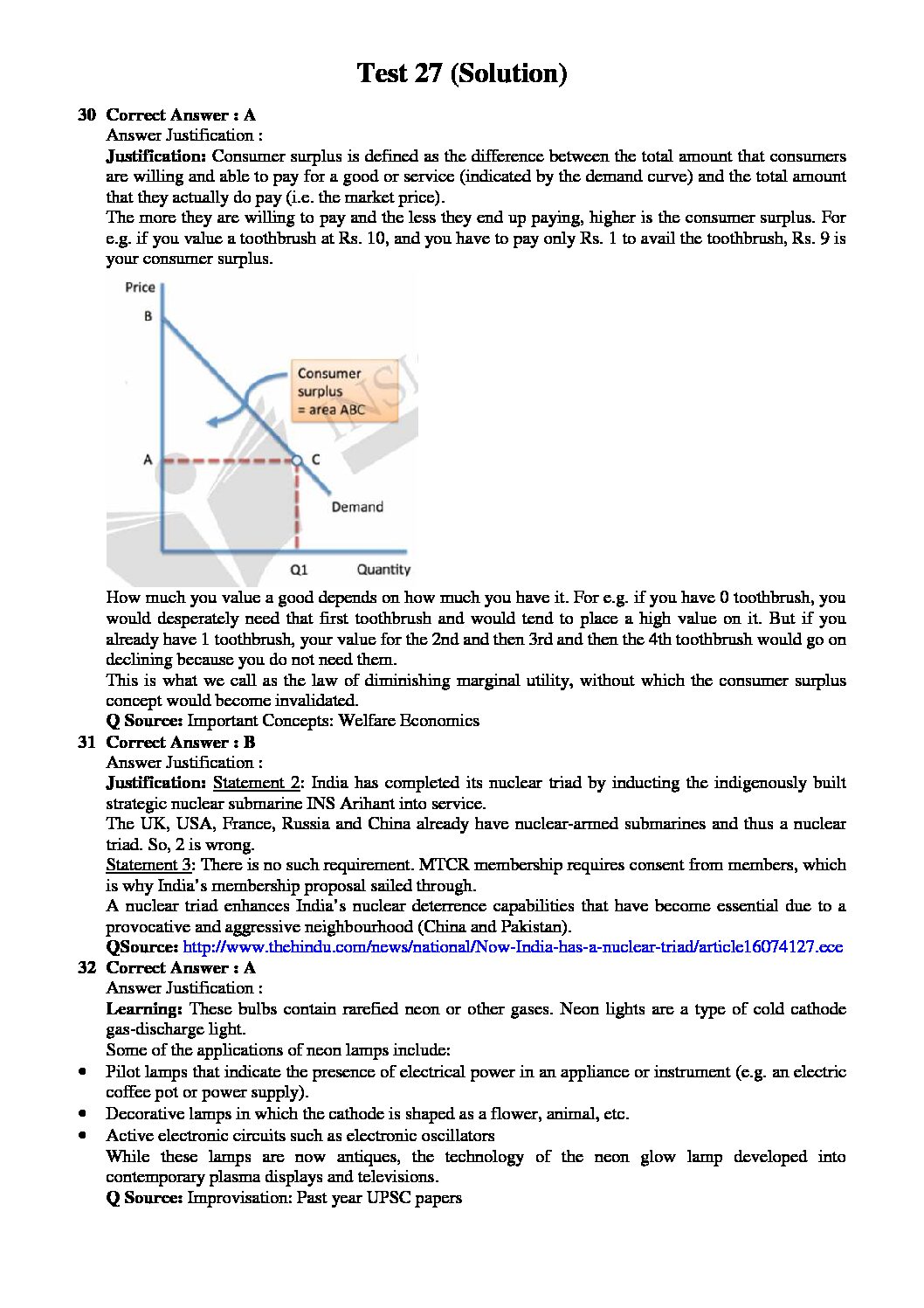 Test 27 (Solution)

30 Correct Answer : A
Answer Justification :
Justification: Consumer surplus is defined as the difference between the total amount that consumers are willing and able to pay for a good or service (indicated by the demand curve) and the total amount that they actually do pay (i.e. the market price).
The more they are willing to pay and the less they end up paying, higher is the consumer surplus. For e.g. if you value a toothbrush at Rs. 10, and you have to pay only Rs. 1 to avail the toothbrush, Rs. 9 is your consumer surplus.

Price
B
Consumer surplus = area ABC
A
C
Demand
Q1
Quantity

How much you value a good depends on how much you have it. For e.g. if you have 0 toothbrush, you would desperately need that first toothbrush and would tend to place a high value on it. But if you already have 1 toothbrush, your value for the 2nd and then 3rd and then the 4th toothbrush would go on declining because you do not need them.
This is what we call as the law of diminishing marginal utility, without which the consumer surplus concept would become invalidated.
Q Source: Important Concepts: Welfare Economics

31 Correct Answer : B
Answer Justification :
Justification: Statement 2: India has completed its nuclear triad by inducting the indigenously built strategic nuclear submarine INS Arihant into service.
The UK, USA, France, Russia and China already have nuclear-armed submarines and thus a nuclear triad. So, 2 is wrong.
Statement 3: There is no such requirement. MTCR membership requires consent from members, which is why India's membership proposal sailed through.
A nuclear triad enhances India's nuclear deterrence capabilities that have become essential due to a provocative and aggressive neighbourhood (China and Pakistan).
QSource: http://www.thehindu.com/news/national/Now-India-has-a-nuclear-triad/article16074127.ece

32 Correct Answer : A
Answer Justification :
Learning: These bulbs contain rarefied neon or other gases. Neon lights are a type of cold cathode gas-discharge light.
Some of the applications of neon lamps include:
• Pilot lamps that indicate the presence of electrical power in an appliance or instrument (e.g. an electric coffee pot or power supply).
• Decorative lamps in which the cathode is shaped as a flower, animal, etc.
• Active electronic circuits such as electronic oscillators
While these lamps are now antiques, the technology of the neon glow lamp developed into contemporary plasma displays and televisions.
Q Source: Improvisation: Past year UPSC papers